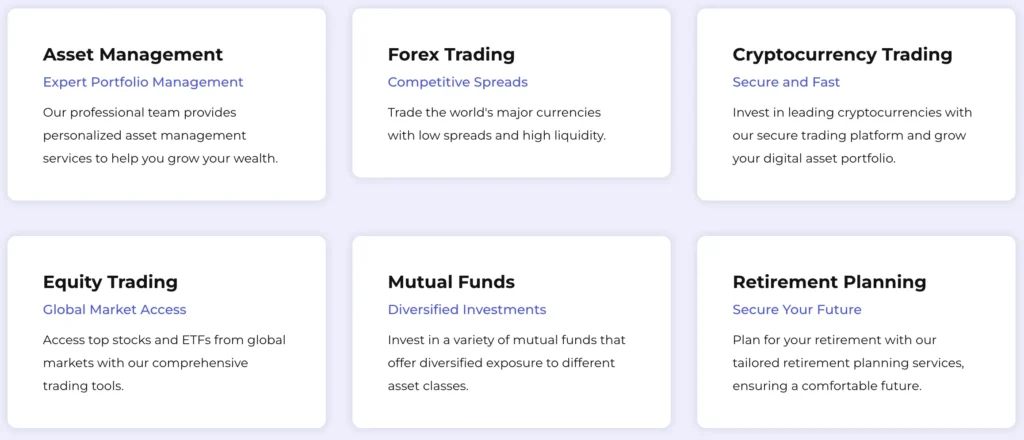 Asset Management
Expert Portfolio Management
Our professional team provides personalized asset management services to help you grow your wealth.

Forex Trading
Competitive Spreads
Trade the world's major currencies with low spreads and high liquidity.

Cryptocurrency Trading
Secure and Fast
Invest in leading cryptocurrencies with our secure trading platform and grow your digital asset portfolio.

Equity Trading
Global Market Access
Access top stocks and ETFs from global markets with our comprehensive trading tools.

Mutual Funds
Diversified Investments
Invest in a variety of mutual funds that offer diversified exposure to different asset classes.

Retirement Planning
Secure Your Future
Plan for your retirement with our tailored retirement planning services, ensuring a comfortable future.